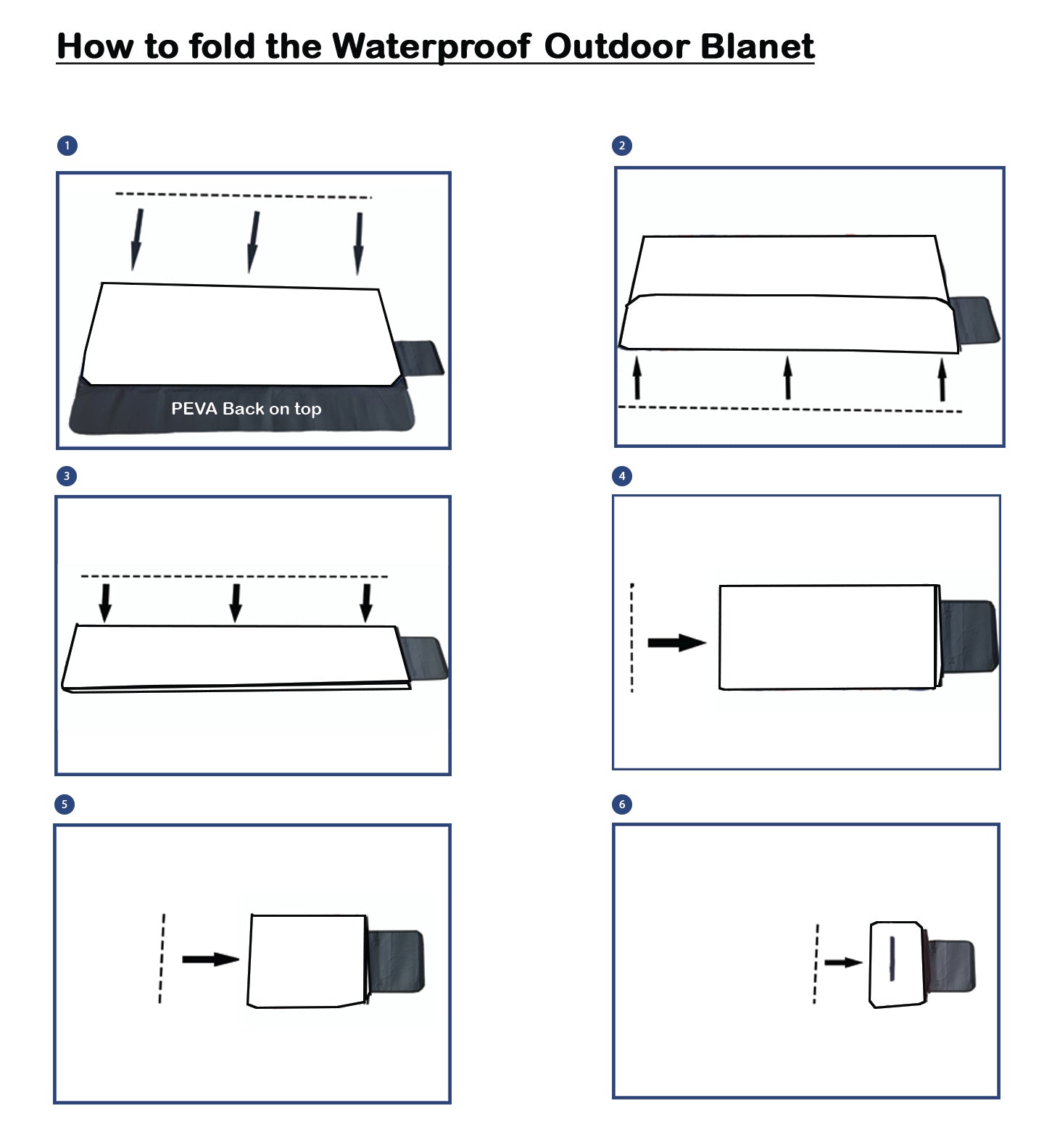 How to fold the Waterproof Outdoor Blanet

1

PEVA Back on top

2

3

4

5

6