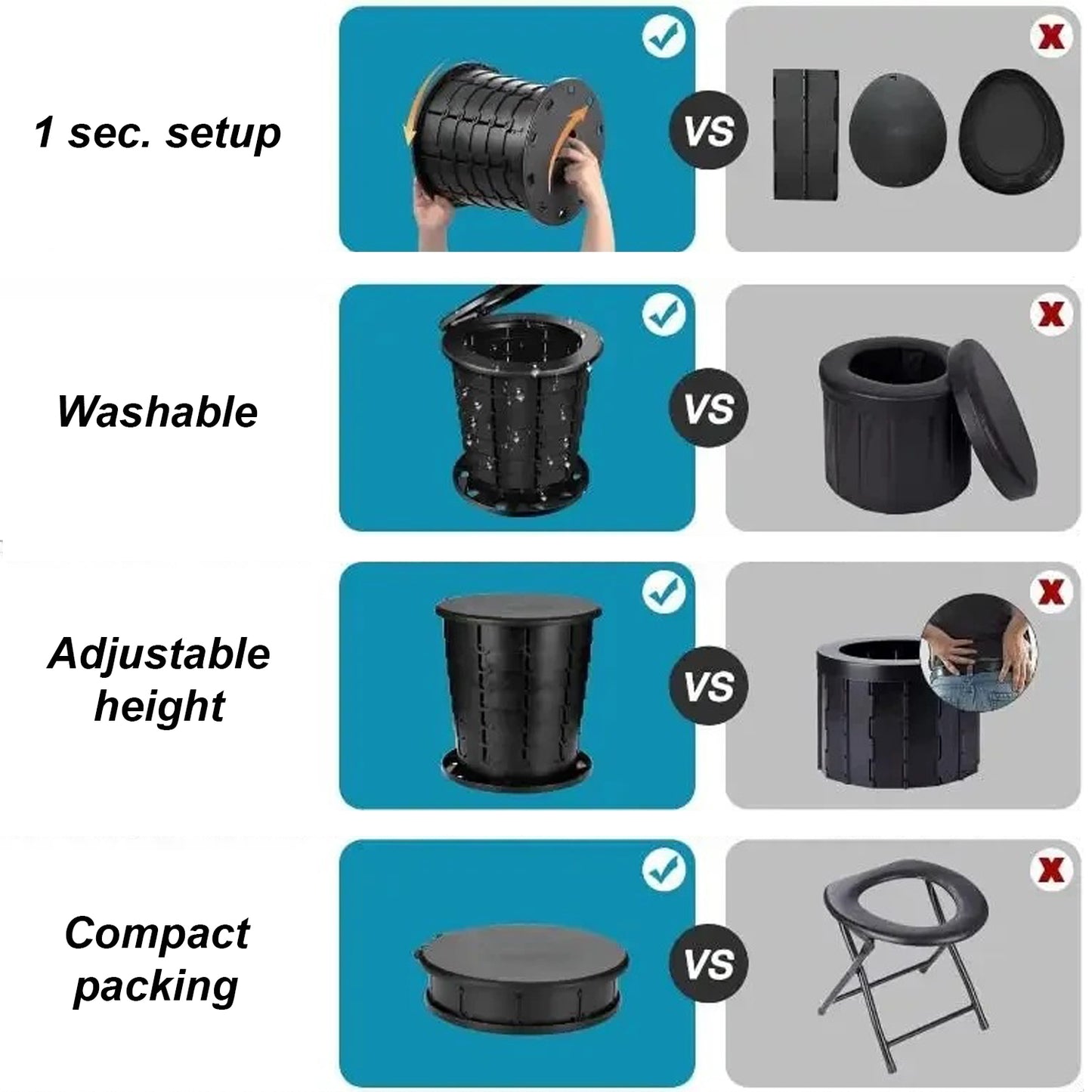 1 sec. setup

VS

Washable

VS

Adjustable height

VS

Compact packing

VS