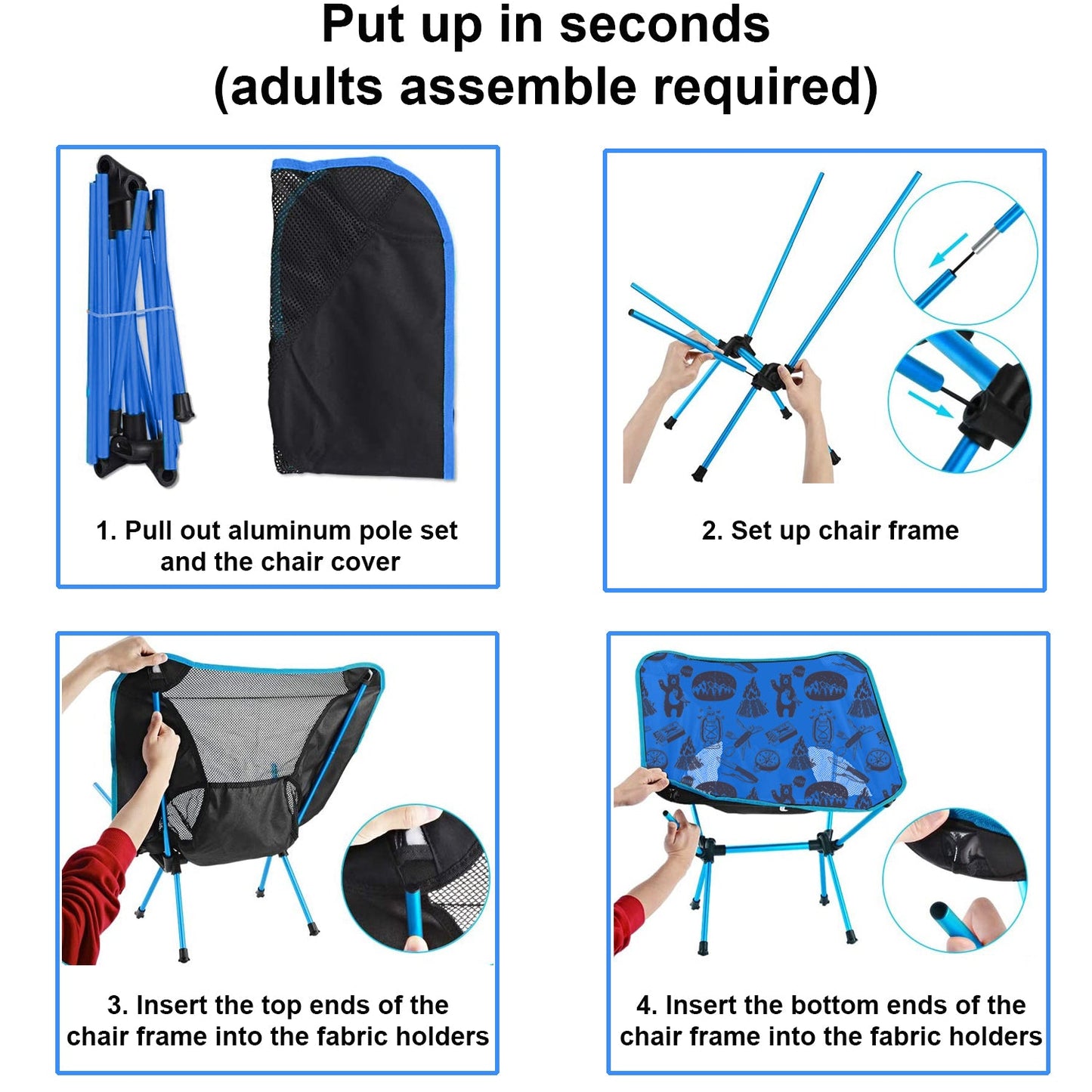 Put up in seconds
(adults assemble required)

1. Pull out aluminum pole set and the chair cover

2. Set up chair frame

3. Insert the top ends of the chair frame into the fabric holders

4. Insert the bottom ends of the chair frame into the fabric holders