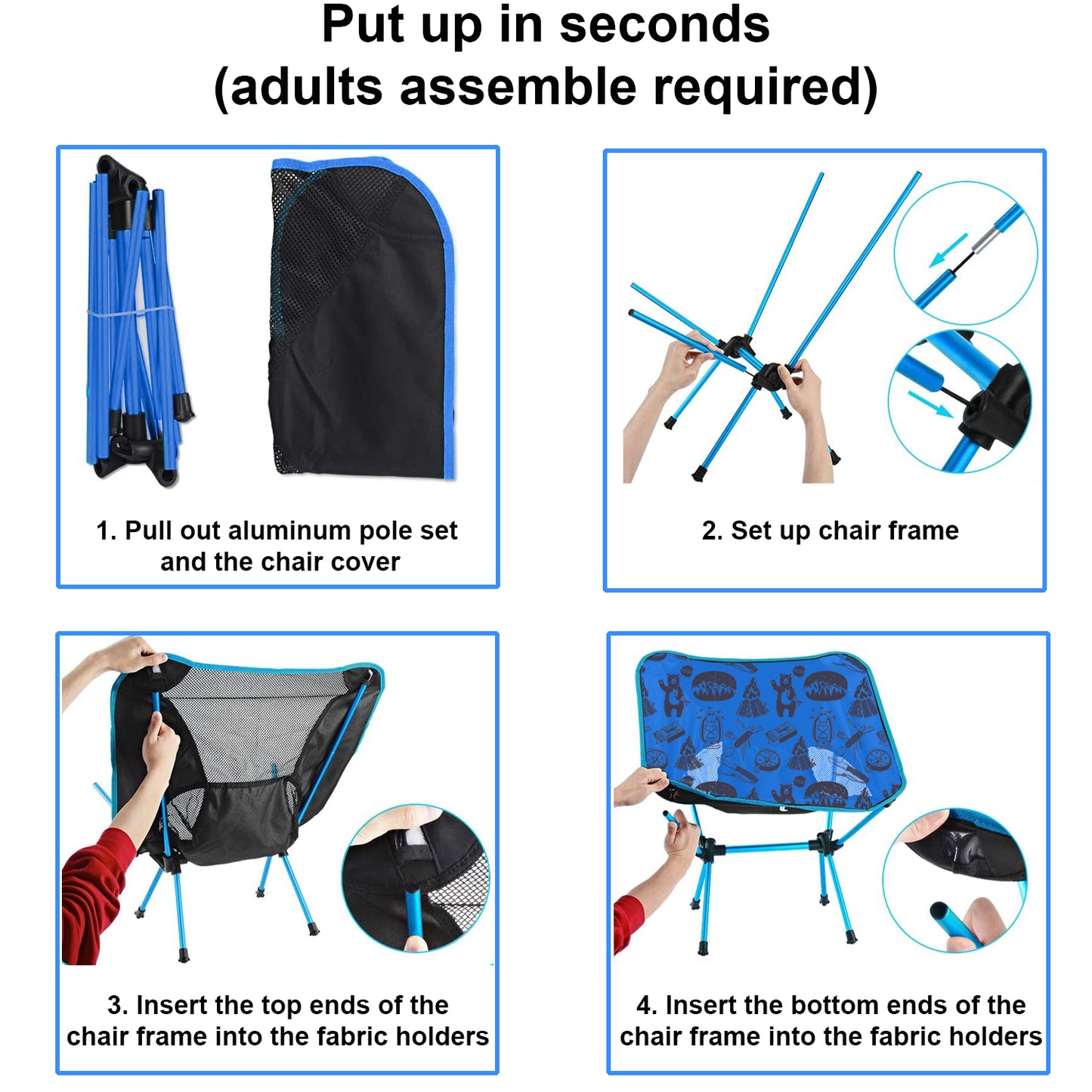 Put up in seconds
(adults assemble required)

1. Pull out aluminum pole set and the chair cover

2. Set up chair frame

3. Insert the top ends of the chair frame into the fabric holders

4. Insert the bottom ends of the chair frame into the fabric holders